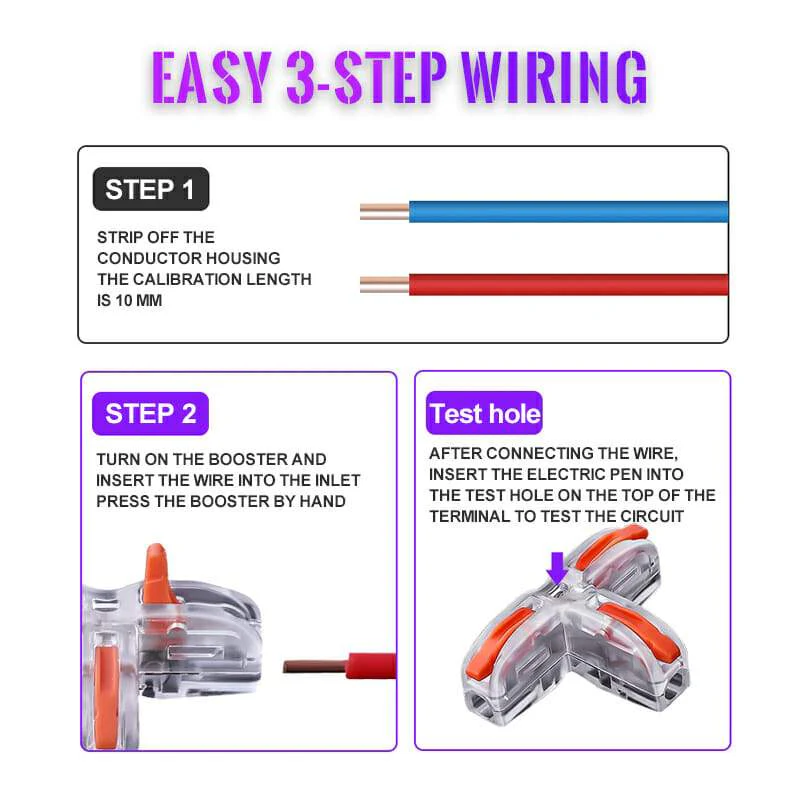 EASY 3-STEP WIRING

STEP 1

STRIP OFF THE CONDUCTOR HOUSING THE CALIBRATION LENGTH IS 10 MM

STEP 2

TURN ON THE BOOSTER AND INSERT THE WIRE INTO THE INLET PRESS THE BOOSTER BY HAND

Test hole

AFTER CONNECTING THE WIRE, INSERT THE ELECTRIC PEN INTO THE TEST HOLE ON THE TOP OF THE TERMINAL TO TEST THE CIRCUIT